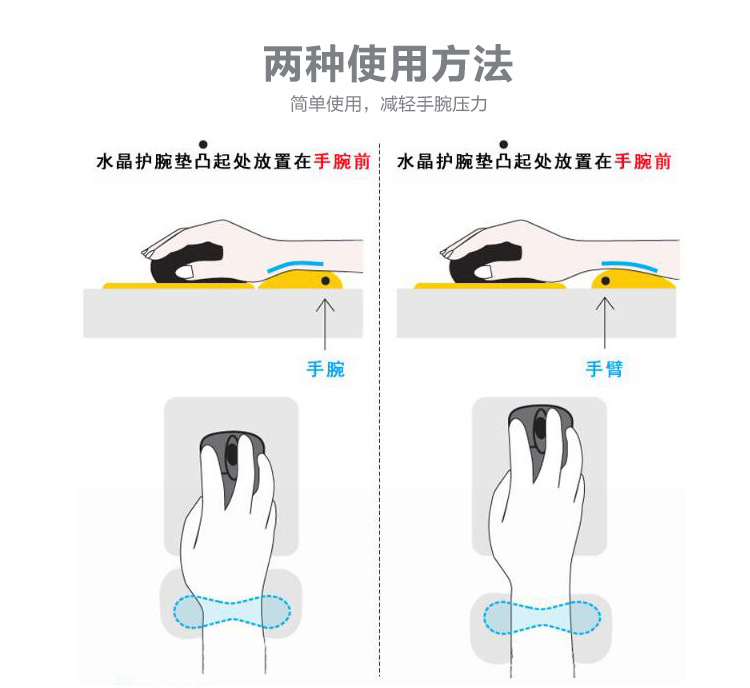 两种使用方法

简单使用，减轻手腕压力

水晶护腕垫凸起处放置在手腕前

手腕

水晶护腕垫凸起处放置在手腕前

手臂