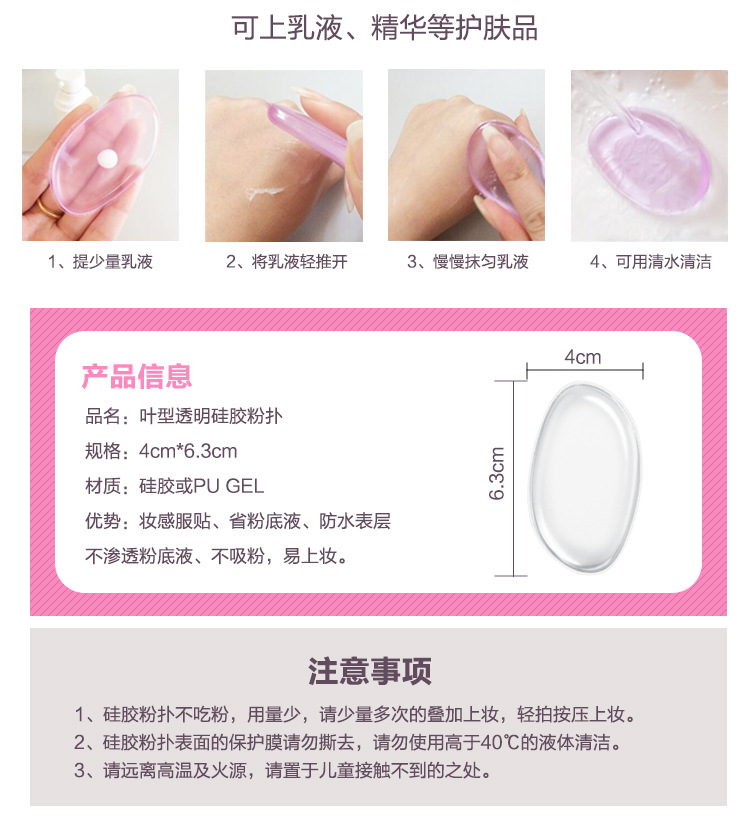 可上乳液、精华等护肤品

1、提少量乳液

2、将乳液轻推开

3、慢慢抹匀乳液

4、可用清水清洁

产品信息

品名：叶型透明硅胶粉扑

规格：4cm*6.3cm

材质：硅胶或PU GEL

优势：妆感服贴、省粉底液、防水表层

不渗透粉底液、不吸粉，易上妆。

4cm

6.3cm

注意事项

1、硅胶粉扑不吃粉，用量少，请少量多次的叠加上妆，轻拍按压上妆。

2、硅胶粉扑表面的保护膜请勿撕去，请勿使用高于40℃的液体清洁。

3、请远离高温及火源，请置于儿童接触不到的之处。